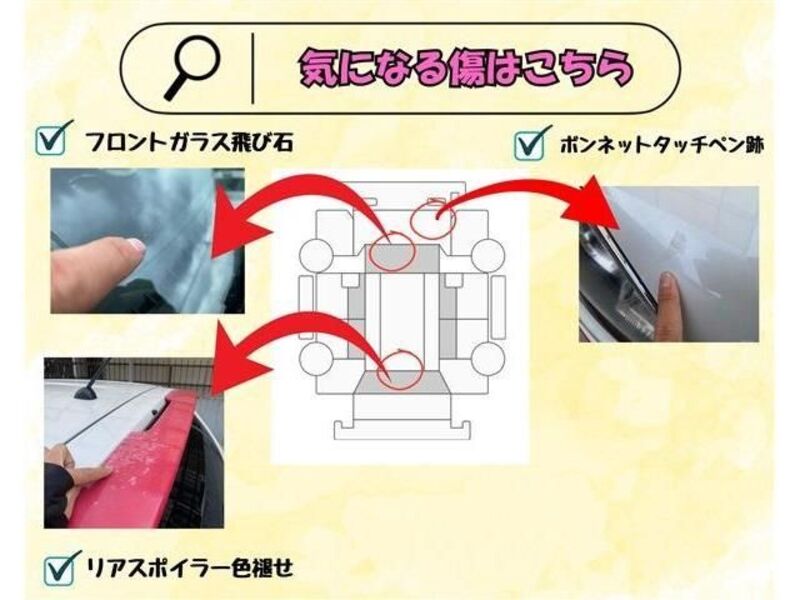 気になる傷はこちら

フロントガラス飛び石

ボンネットタッチペン跡

リアスポイラー色褪せ