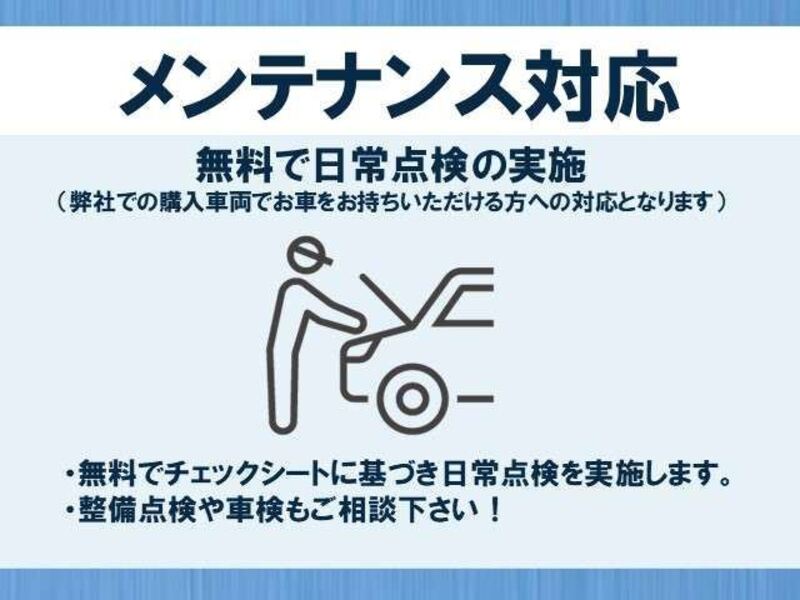 メンテナンス対応

無料で日常点検の実施
（弊社での購入車両でお車をお持ちいただける方への対応となります）

・無料でチェックシートに基づき日常点検を実施します。
・整備点検や車検もご相談下さい！