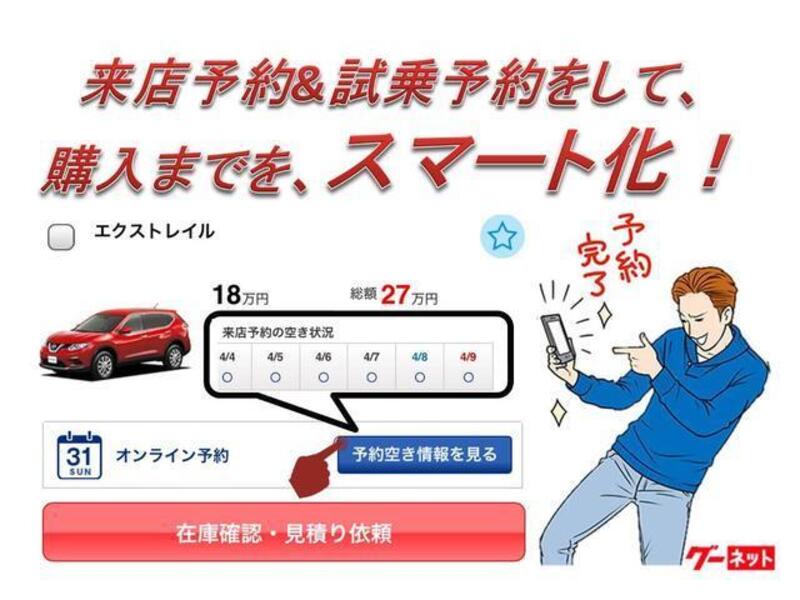 来店予約&試乗予約をして、
購入までを、スマート化！

エクストレイル

18万円　総額 27万円

来店予約の空き状況

| 4/4 | 4/5 | 4/6 | 4/7 | 4/8 | 4/9 |
|---|---|---|---|---|---|
| ○ | ○ | ○ | ○ | ○ | ○ |

31 SUN　オンライン予約　予約空き情報を見る

在庫確認・見積り依頼

予約完了

グーネット