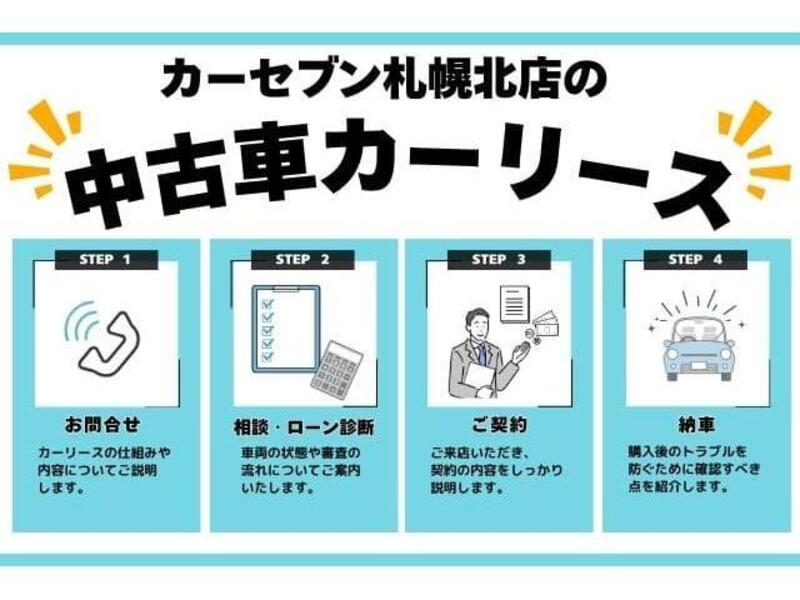 カーセブン札幌北店の

中古車カーリース

STEP 1

お問合せ

カーリースの仕組みや内容についてご説明します。

STEP 2

相談・ローン診断

車両の状態や審査の流れについてご案内いたします。

STEP 3

ご契約

ご来店いただき、契約の内容をしっかり説明します。

STEP 4

納車

購入後のトラブルを防ぐために確認すべき点を紹介します。