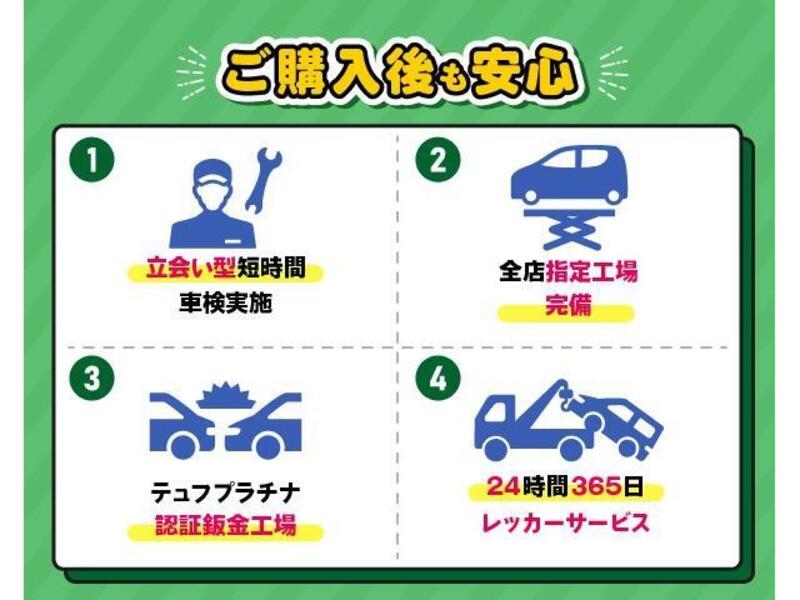 ご購入後も安心

1

立会い型短時間
車検実施

2

全店指定工場
完備

3

テュフプラチナ
認証鈑金工場

4

24時間365日
レッカーサービス