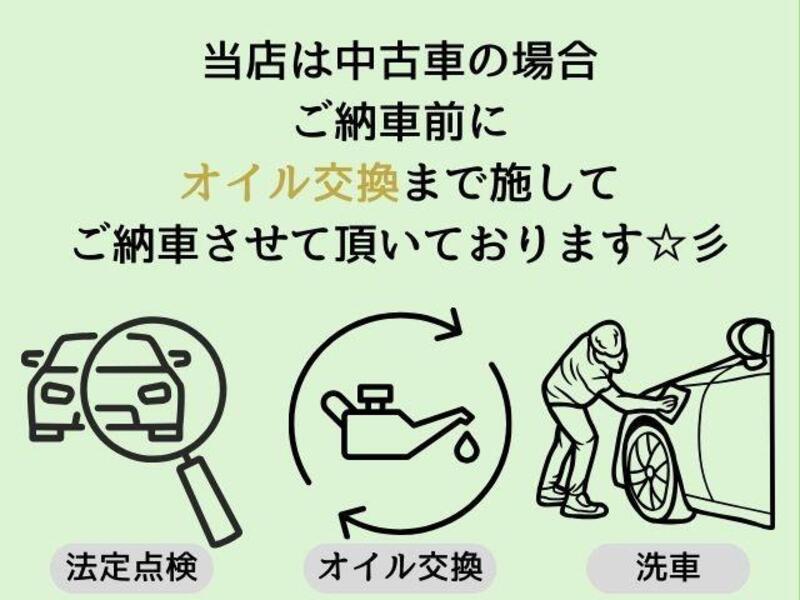 当店は中古車の場合
ご納車前に
オイル交換まで施して
ご納車させて頂いております☆彡

法定点検

オイル交換

洗車