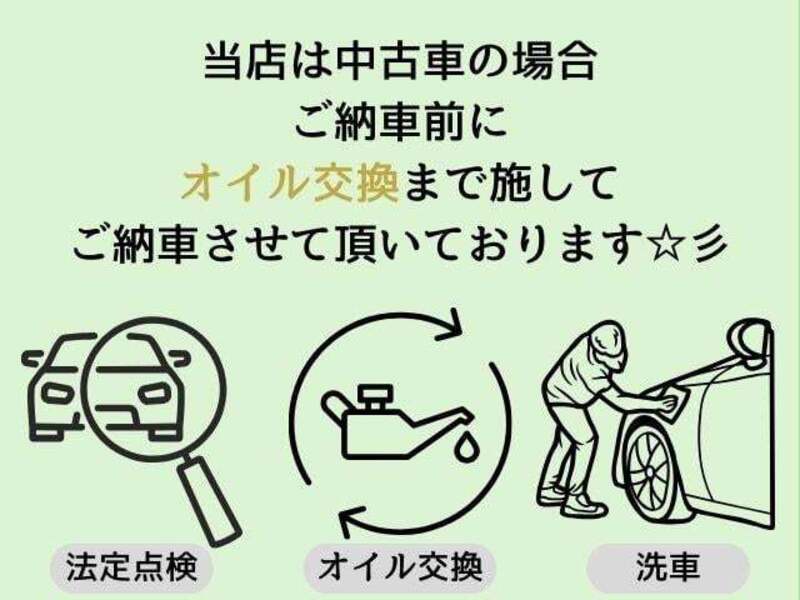 当店は中古車の場合
ご納車前に
オイル交換まで施して
ご納車させて頂いております☆彡

法定点検

オイル交換

洗車