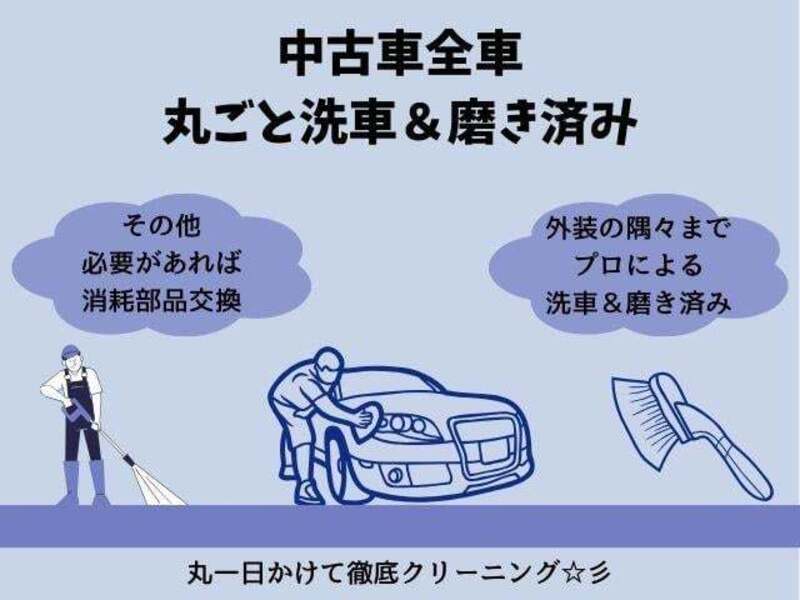 中古車全車
丸ごと洗車＆磨き済み

その他
必要があれば
消耗部品交換

外装の隅々まで
プロによる
洗車＆磨き済み

丸一日かけて徹底クリーニング☆彡